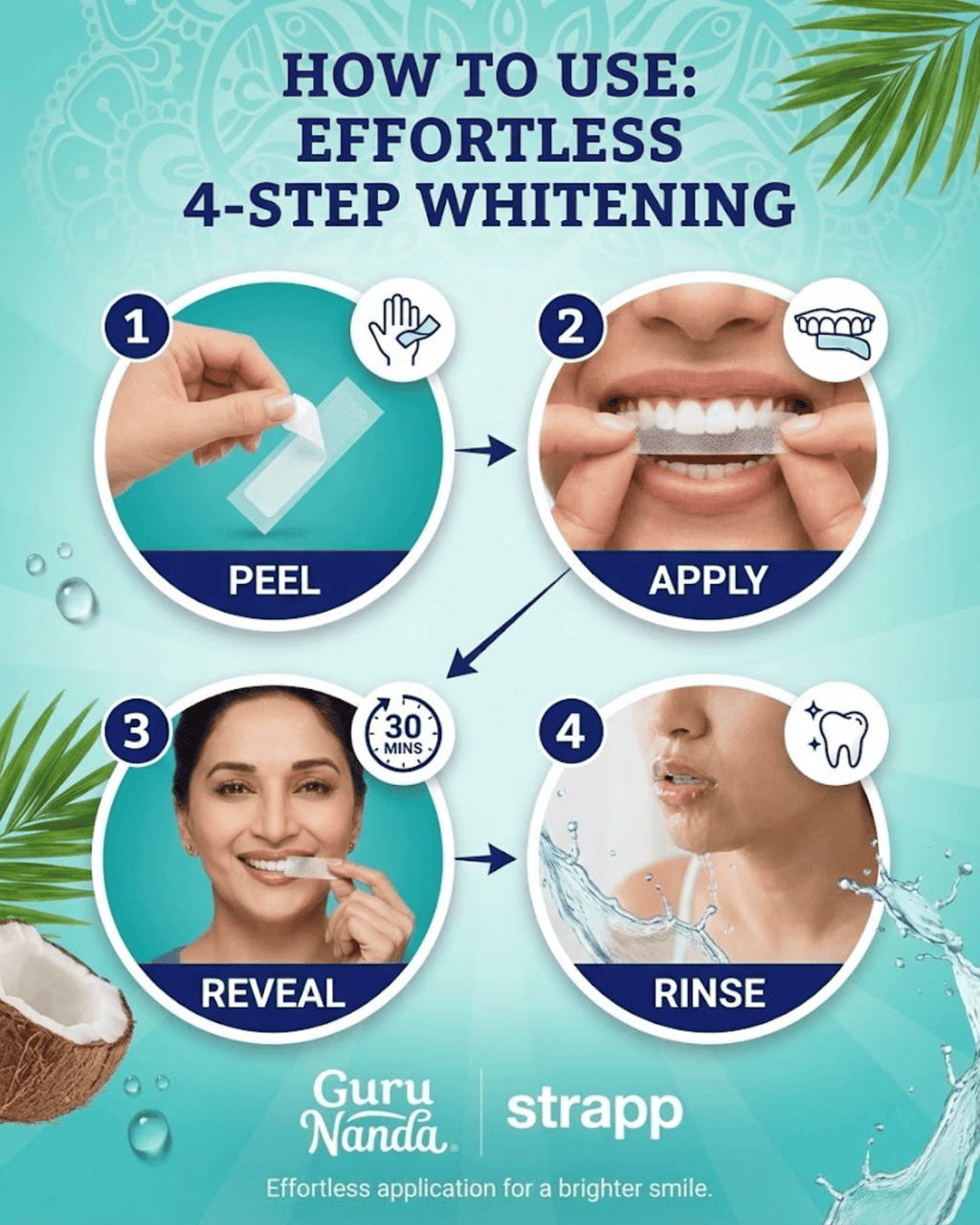 HOW TO USE:
EFFORTLESS
4-STEP WHITENING

1

PEEL

2

APPLY

3

30 MINS

REVEAL

4

RINSE

Guru Nanda

strapp

Effortless application for a brighter smile.